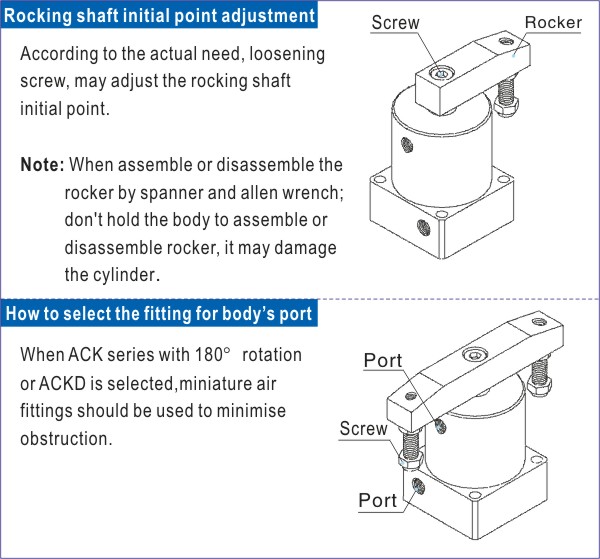 Rocking shaft initial point adjustment

According to the actual need, loosening screw, may adjust the rocking shaft initial point.

Note: When assemble or disassemble the rocker by spanner and allen wrench; don't hold the body to assemble or disassemble rocker, it may damage the cylinder.

Screw

Rocker

How to select the fitting for body's port

When ACK series with 180° rotation or ACKD is selected,miniature air fittings should be used to minimise obstruction.

Port

Screw

Port