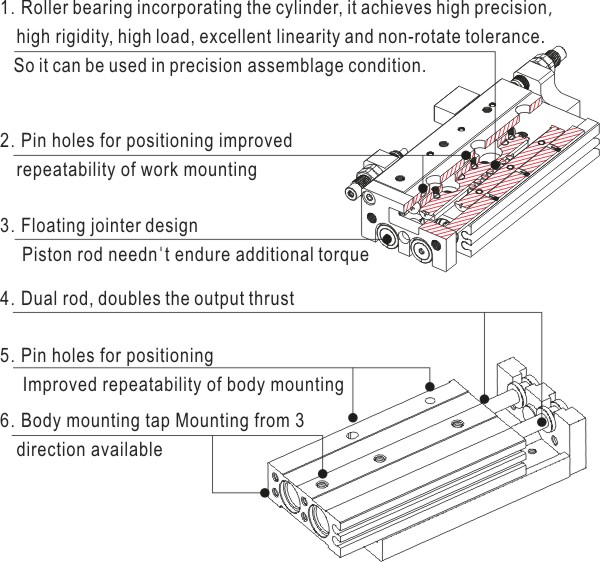 1. Roller bearing incorporating the cylinder, it achieves high precision, high rigidity, high load, excellent linearity and non-rotate tolerance. So it can be used in precision assemblage condition.

2. Pin holes for positioning improved repeatability of work mounting

3. Floating jointer design
Piston rod needn't endure additional torque

4. Dual rod, doubles the output thrust

5. Pin holes for positioning
Improved repeatability of body mounting

6. Body mounting tap Mounting from 3 direction available